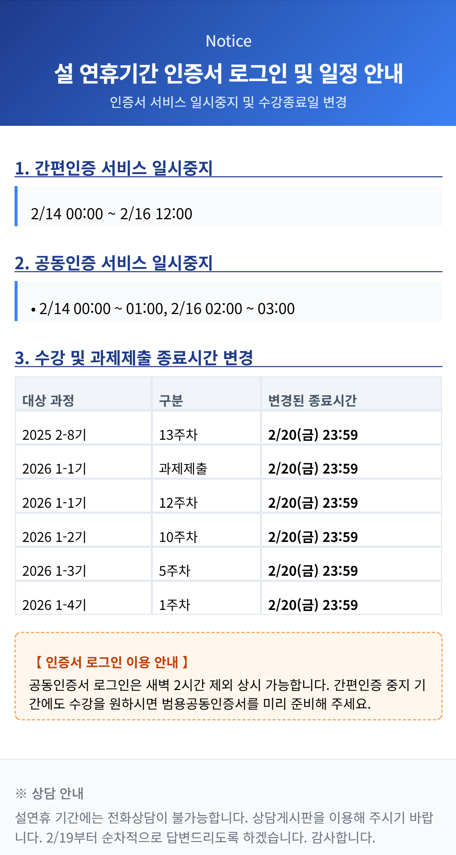 Notice

설 연휴기간 인증서 로그인 및 일정 안내

인증서 서비스 일시중지 및 수강종료일 변경

1. 간편인증 서비스 일시중지

2/14 00:00 ~ 2/16 12:00

2. 공동인증 서비스 일시중지

• 2/14 00:00 ~ 01:00, 2/16 02:00 ~ 03:00

3. 수강 및 과제제출 종료시간 변경

| 대상 과정 | 구분 | 변경된 종료시간 |
|---|---|---|
| 2025 2-8기 | 13주차 | 2/20(금) 23:59 |
| 2026 1-1기 | 과제제출 | 2/20(금) 23:59 |
| 2026 1-1기 | 12주차 | 2/20(금) 23:59 |
| 2026 1-2기 | 10주차 | 2/20(금) 23:59 |
| 2026 1-3기 | 5주차 | 2/20(금) 23:59 |
| 2026 1-4기 | 1주차 | 2/20(금) 23:59 |

【 인증서 로그인 이용 안내 】

공동인증서 로그인은 새벽 2시간 제외 상시 가능합니다. 간편인증 중지 기간에도 수강을 원하시면 범용공동인증서를 미리 준비해 주세요.

※ 상담 안내

설연휴 기간에는 전화상담이 불가능합니다. 상담게시판을 이용해 주시기 바랍니다. 2/19부터 순차적으로 답변드리도록 하겠습니다. 감사합니다.